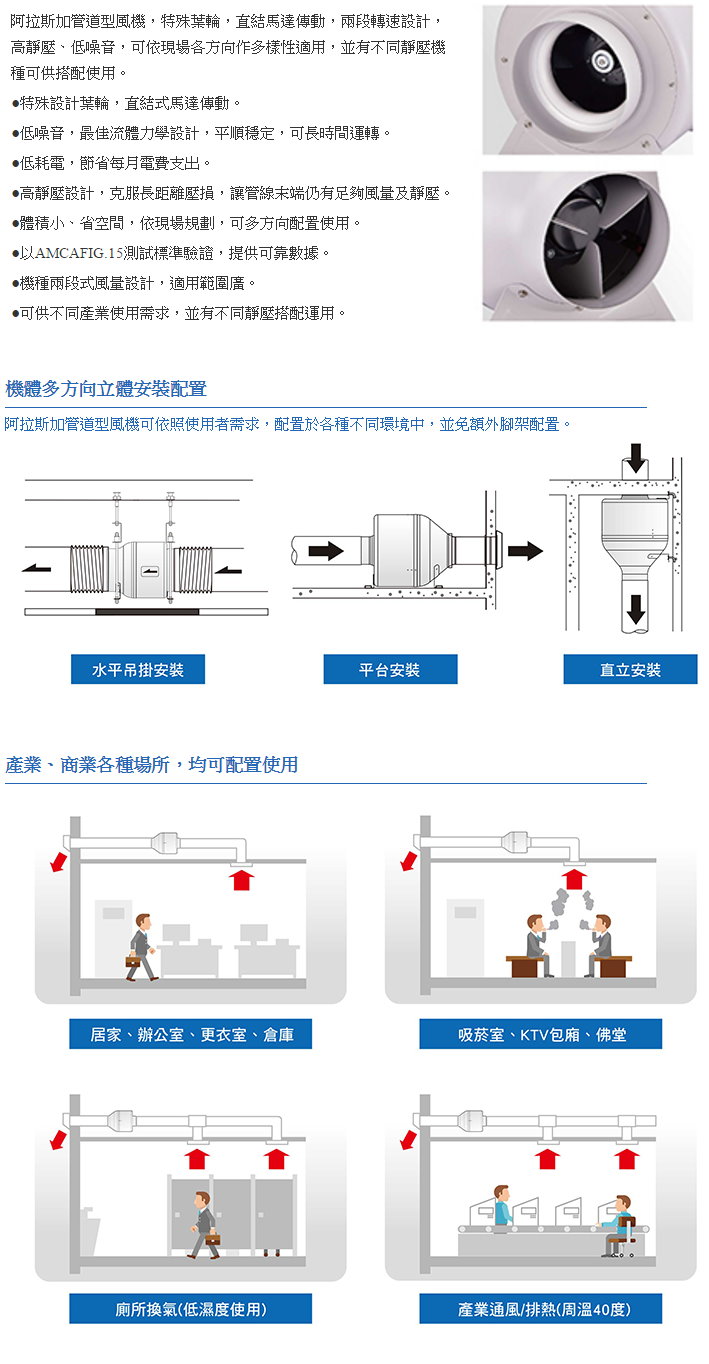 阿拉斯加管道型風機，特殊葉輪，直結馬達傳動，兩段轉速設計，高靜壓、低噪音，可依現場各方向作多樣性適用，並有不同靜壓機種可供搭配使用。

●特殊設計葉輪，直結式馬達傳動。
●低噪音，最佳流體力學設計，平順穩定，可長時間運轉。
●低耗電，節省每月電費支出。
●高靜壓設計，克服長距離壓損，讓管線末端仍有足夠風量及靜壓。
●體積小、省空間，依現場規劃，可多方向配置使用。
●以AMCAFIG.15測試標準驗證，提供可靠數據。
●機種兩段式風量設計，適用範圍廣。
●可供不同產業使用需求，並有不同靜壓搭配運用。

機體多方向立體安裝配置

阿拉斯加管道型風機可依照使用者需求，配置於各種不同環境中，並免額外腳架配置。

水平吊掛安裝

平台安裝

直立安裝

產業、商業各種場所，均可配置使用

居家、辦公室、更衣室、倉庫

吸菸室、KTV包廂、佛堂

廁所換氣(低濕度使用)

產業通風/排熱(周溫40度)