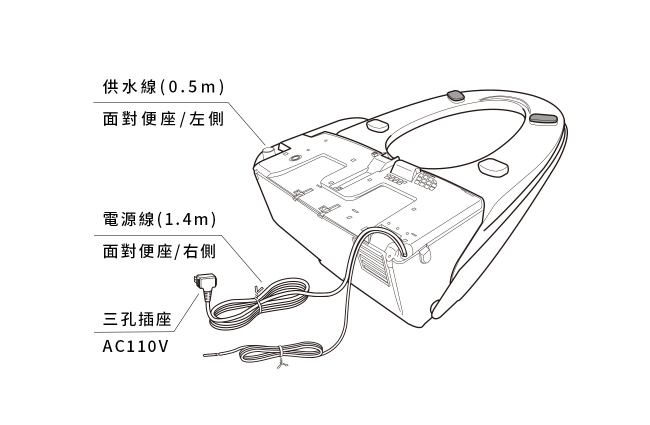 供水線(0.5m)
面對便座/左側

電源線(1.4m)
面對便座/右側

三孔插座
AC110V