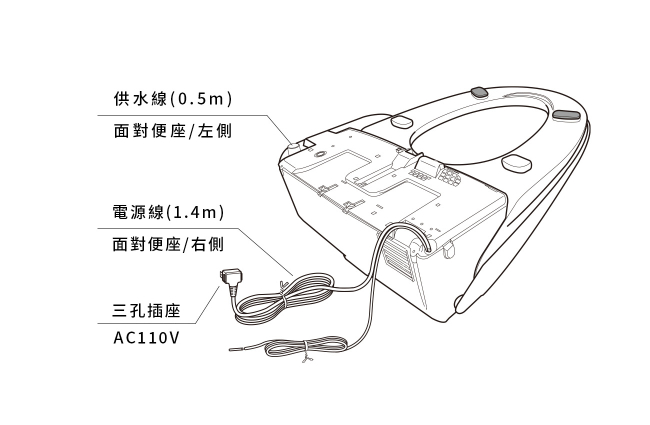 供水線(0.5m)
面對便座/左側

電源線(1.4m)
面對便座/右側

三孔插座
AC110V